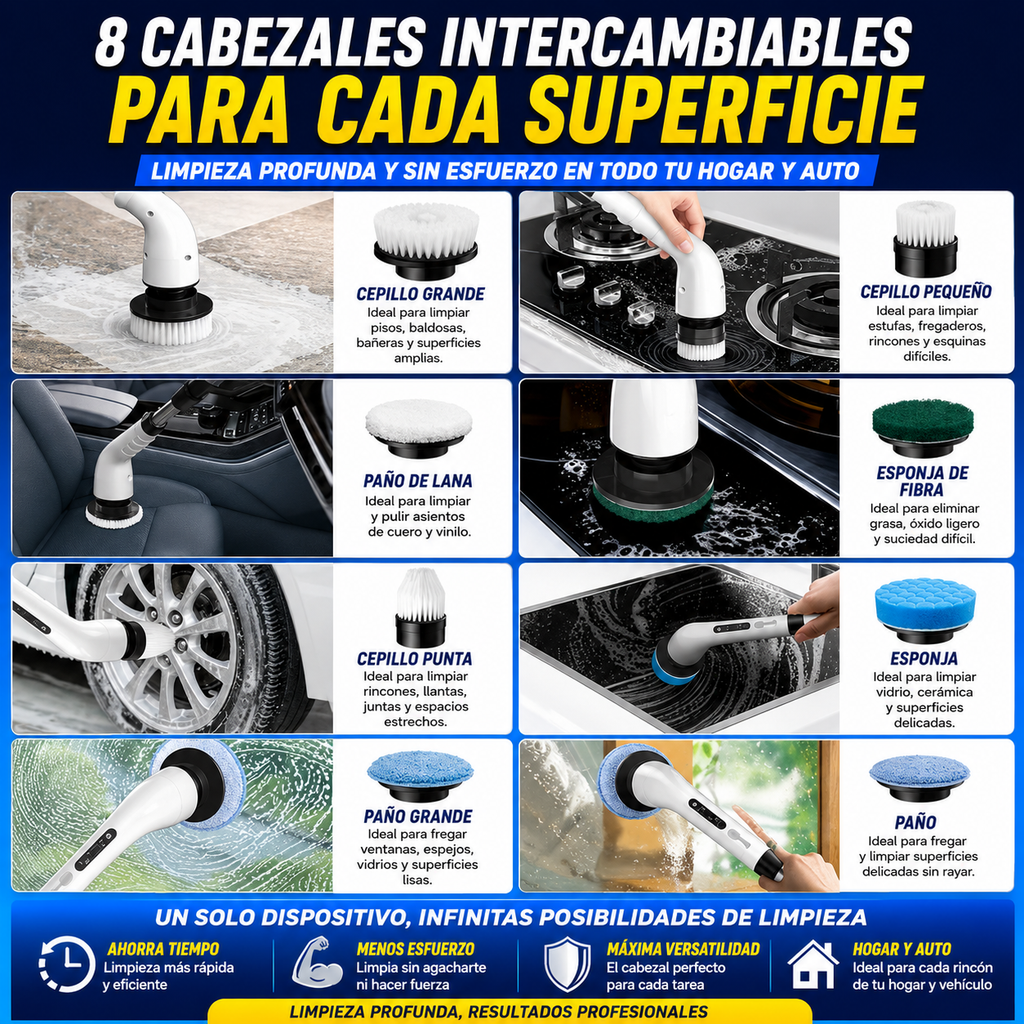 8 CABEZALES INTERCAMBIABLES
PARA CADA SUPERFICIE

LIMPIEZA PROFUNDA Y SIN ESFUERZO EN TODO TU HOGAR Y AUTO

CEPILLO GRANDE
Ideal para limpiar pisos, baldosas, bañeras y superficies amplias.

CEPILLO PEQUEÑO
Ideal para limpiar estufas, fregaderos, rincones y esquinas difíciles.

PAÑO DE LANA
Ideal para limpiar y pulir asientos de cuero y vinilo.

ESPONJA DE FIBRA
Ideal para eliminar grasa, óxido ligero y suciedad difícil.

CEPILLO PUNTA
Ideal para limpiar rincones, llantas, juntas y espacios estrechos.

ESPONJA
Ideal para limpiar vidrio, cerámica y superficies delicadas.

PAÑO GRANDE
Ideal para fregar ventanas, espejos, vidrios y superficies lisas.

PAÑO
Ideal para fregar y limpiar superficies delicadas sin rayar.

UN SOLO DISPOSITIVO, INFINITAS POSIBILIDADES DE LIMPIEZA

AHORRA TIEMPO
Limpieza más rápida y eficiente

MENOS ESFUERZO
Limpia sin agacharte ni hacer fuerza

MÁXIMA VERSATILIDAD
El cabezal perfecto para cada tarea

HOGAR Y AUTO
Ideal para cada rincón de tu hogar y vehículo

LIMPIEZA PROFUNDA, RESULTADOS PROFESIONALES